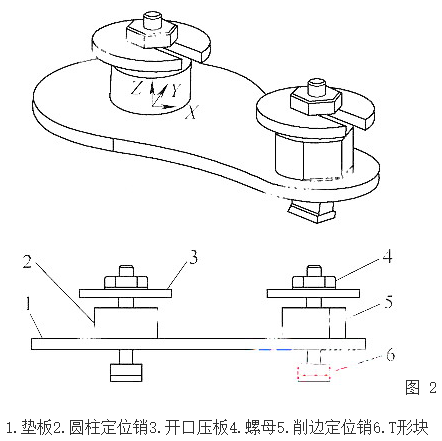 Z Y X

2 3 4 1 5 6

图 2

1.垫板2.圆柱定位销3.开口压板4.螺母5.削边定位销6.T形块